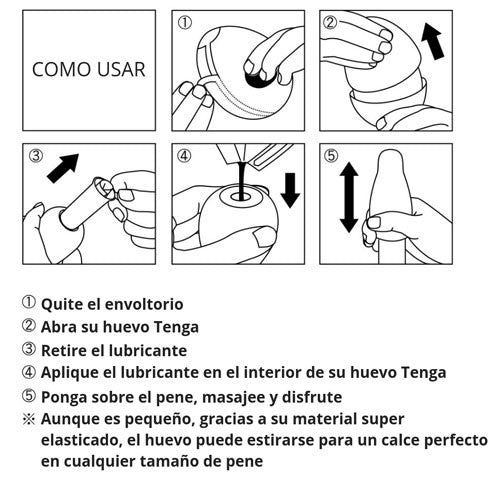 COMO USAR

①

②

③

④

⑤

① Quite el envoltorio
② Abra su huevo Tenga
③ Retire el lubricante
④ Aplique el lubricante en el interior de su huevo Tenga
⑤ Ponga sobre el pene, masajee y disfrute
※ Aunque es pequeño, gracias a su material super elasticado, el huevo puede estirarse para un calce perfecto en cualquier tamaño de pene