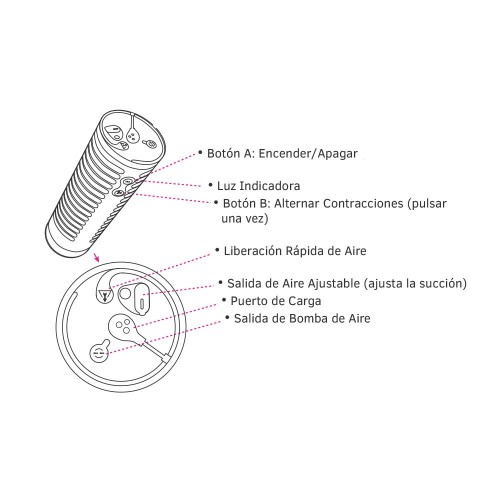 • Botón A: Encender/Apagar
• Luz Indicadora
• Botón B: Alternar Contracciones (pulsar una vez)
• Liberación Rápida de Aire
• Salida de Aire Ajustable (ajusta la succión)
• Puerto de Carga
• Salida de Bomba de Aire